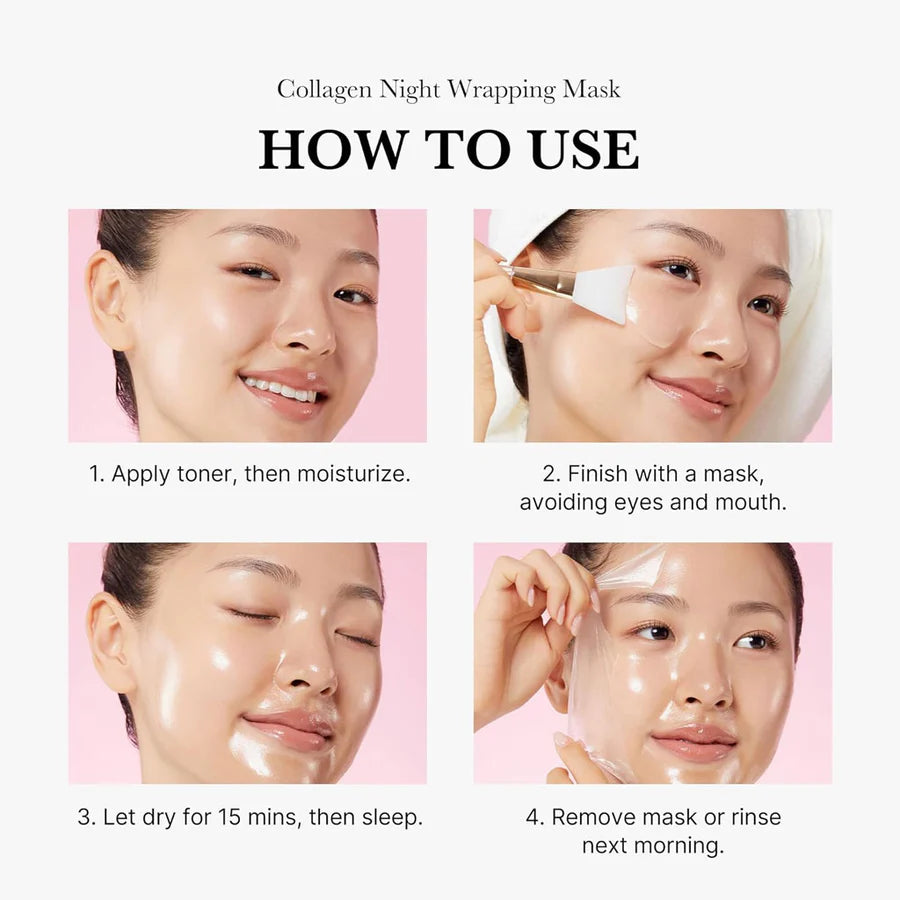 Collagen Night Wrapping Mask

HOW TO USE

1. Apply toner, then moisturize.

2. Finish with a mask, avoiding eyes and mouth.

3. Let dry for 15 mins, then sleep.

4. Remove mask or rinse next morning.